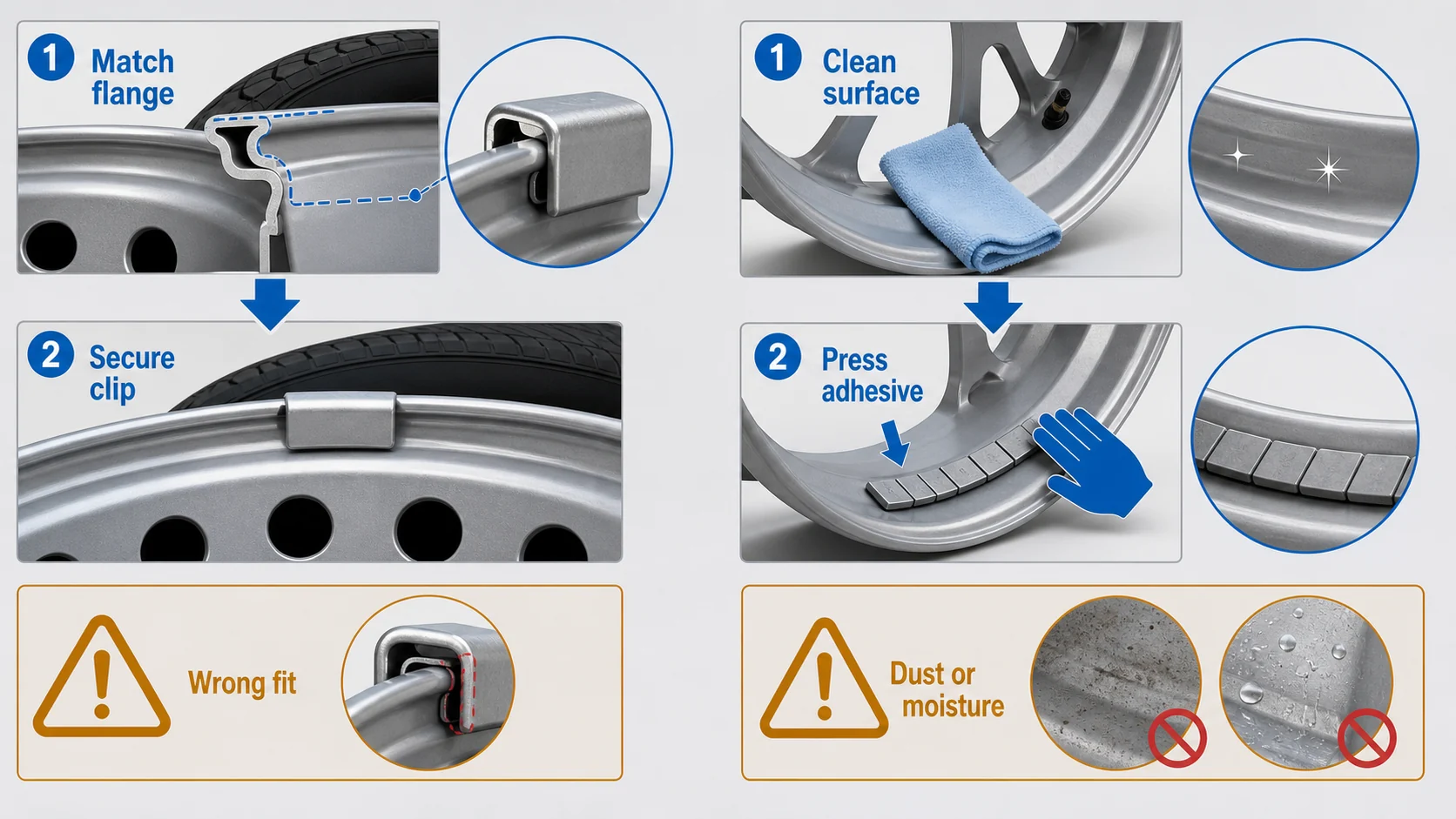 1 Match flange

2 Secure clip

Wrong fit

1 Clean surface

2 Press adhesive

Dust or moisture